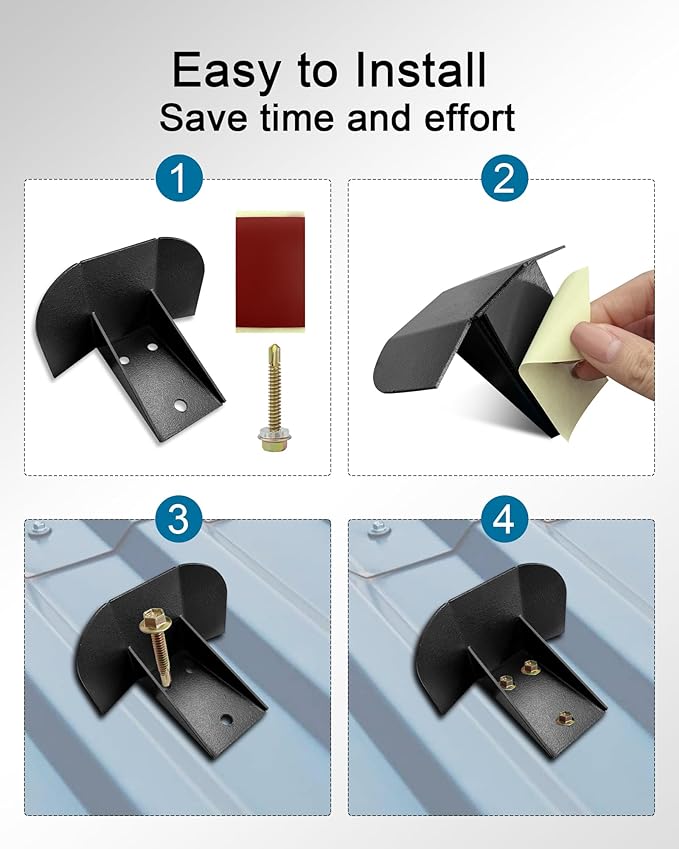 Easy to Install
Save time and effort

1

2

3

4