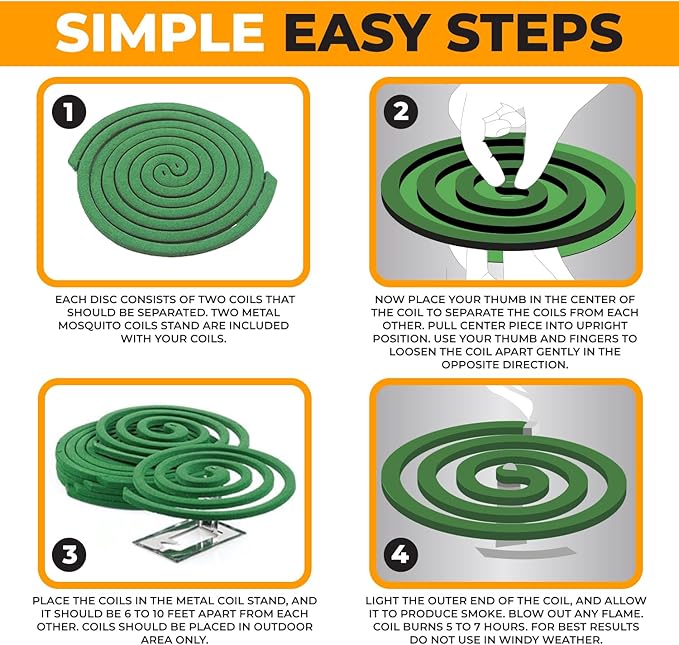 SIMPLE EASY STEPS

1

EACH DISC CONSISTS OF TWO COILS THAT SHOULD BE SEPARATED. TWO METAL MOSQUITO COILS STAND ARE INCLUDED WITH YOUR COILS.

2

NOW PLACE YOUR THUMB IN THE CENTER OF THE COIL TO SEPARATE THE COILS FROM EACH OTHER. PULL CENTER PIECE INTO UPRIGHT POSITION. USE YOUR THUMB AND FINGERS TO LOOSEN THE COIL APART GENTLY IN THE OPPOSITE DIRECTION.

3

PLACE THE COILS IN THE METAL COIL STAND, AND IT SHOULD BE 6 TO 10 FEET APART FROM EACH OTHER. COILS SHOULD BE PLACED IN OUTDOOR AREA ONLY.

4

LIGHT THE OUTER END OF THE COIL, AND ALLOW IT TO PRODUCE SMOKE. BLOW OUT ANY FLAME. COIL BURNS 5 TO 7 HOURS. FOR BEST RESULTS DO NOT USE IN WINDY WEATHER.