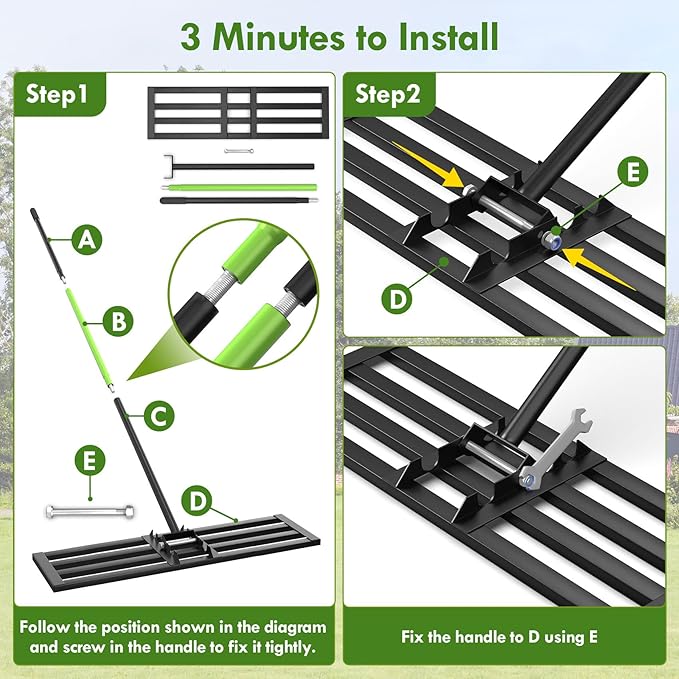 3 Minutes to Install

Step1

A

B

C

E

D

Follow the position shown in the diagram and screw in the handle to fix it tightly.

Step2

E

D

Fix the handle to D using E