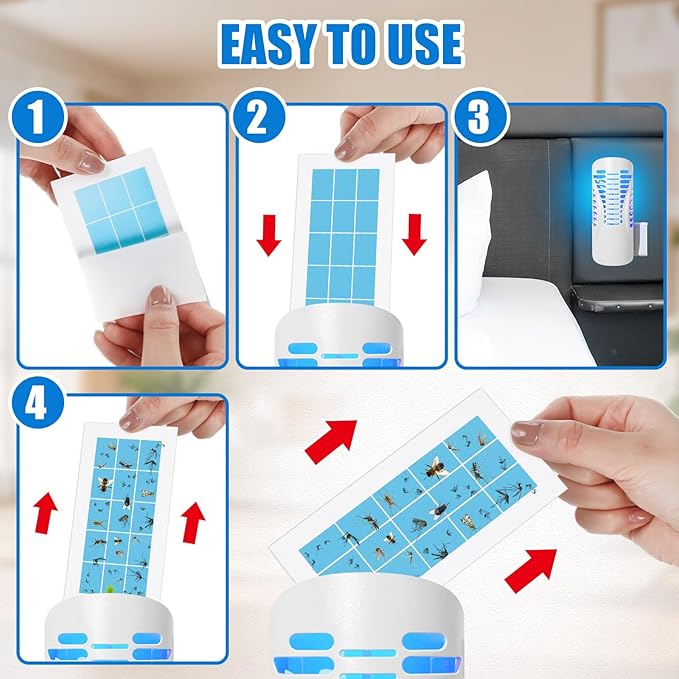 EASY TO USE

1

2

3

4