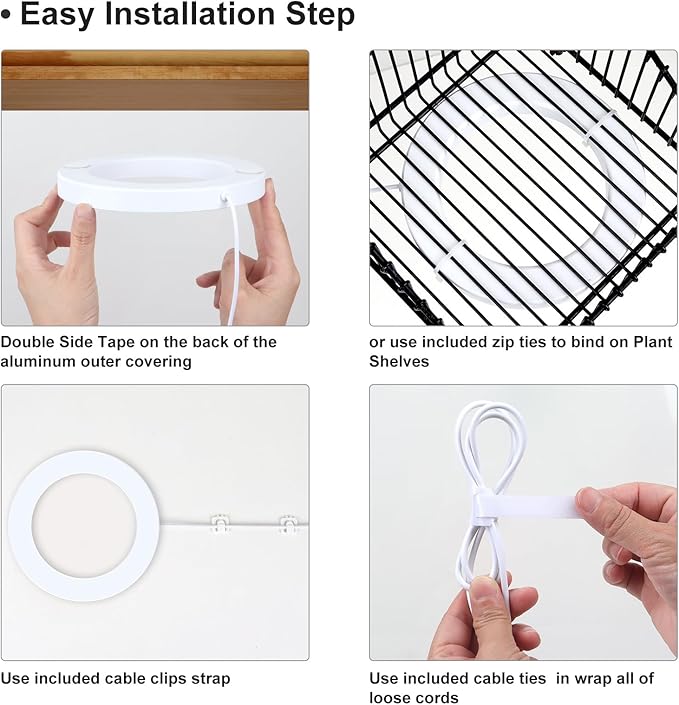 • Easy Installation Step

Double Side Tape on the back of the aluminum outer covering

or use included zip ties to bind on Plant Shelves

Use included cable clips strap

Use included cable ties in wrap all of loose cords