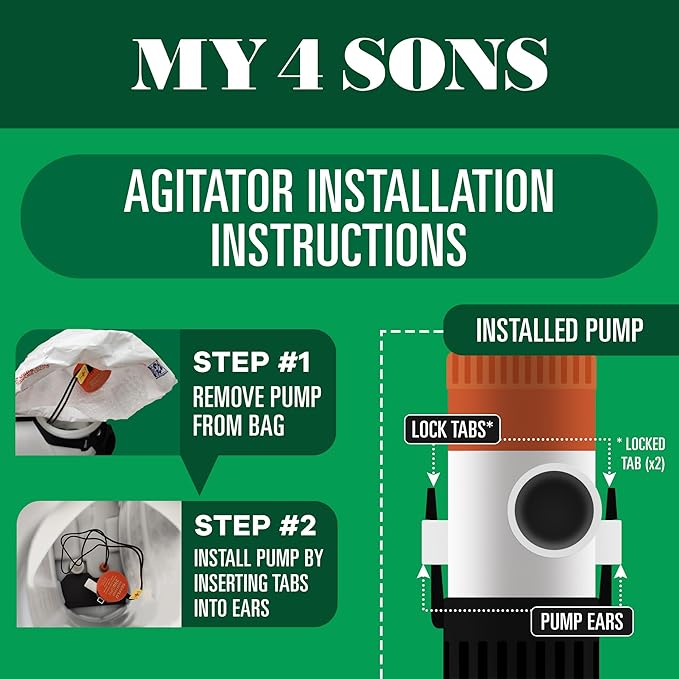 MY 4 SONS

AGITATOR INSTALLATION INSTRUCTIONS

STEP #1
REMOVE PUMP FROM BAG

STEP #2
INSTALL PUMP BY INSERTING TABS INTO EARS

INSTALLED PUMP

LOCK TABS*

* LOCKED TAB (x2)

PUMP EARS