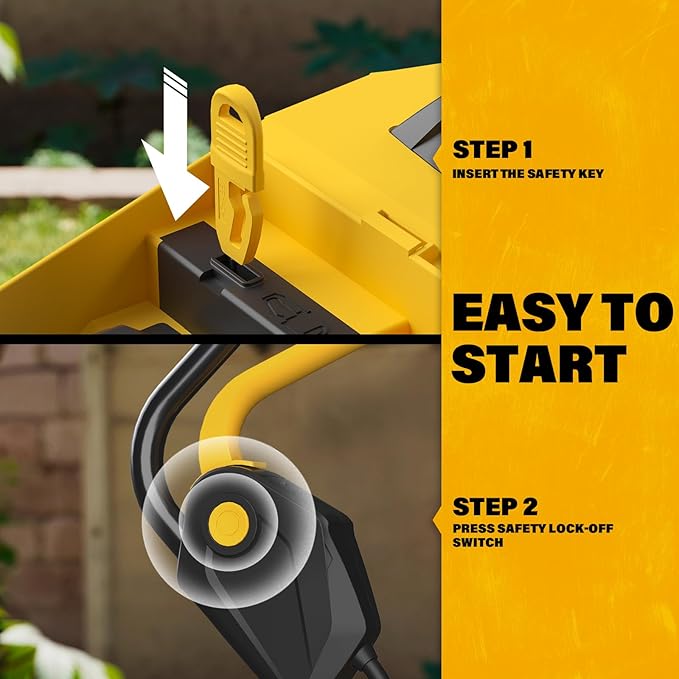 STEP 1
INSERT THE SAFETY KEY

EASY TO START

STEP 2
PRESS SAFETY LOCK-OFF SWITCH