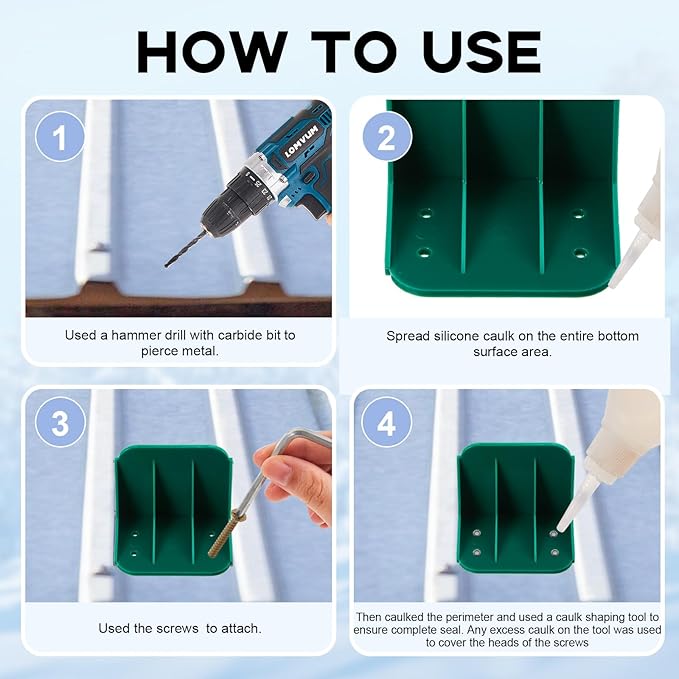 HOW TO USE

1

LOMVUM

Used a hammer drill with carbide bit to pierce metal.

2

Spread silicone caulk on the entire bottom surface area.

3

Used the screws to attach.

4

Then caulked the perimeter and used a caulk shaping tool to ensure complete seal. Any excess caulk on the tool was used to cover the heads of the screws