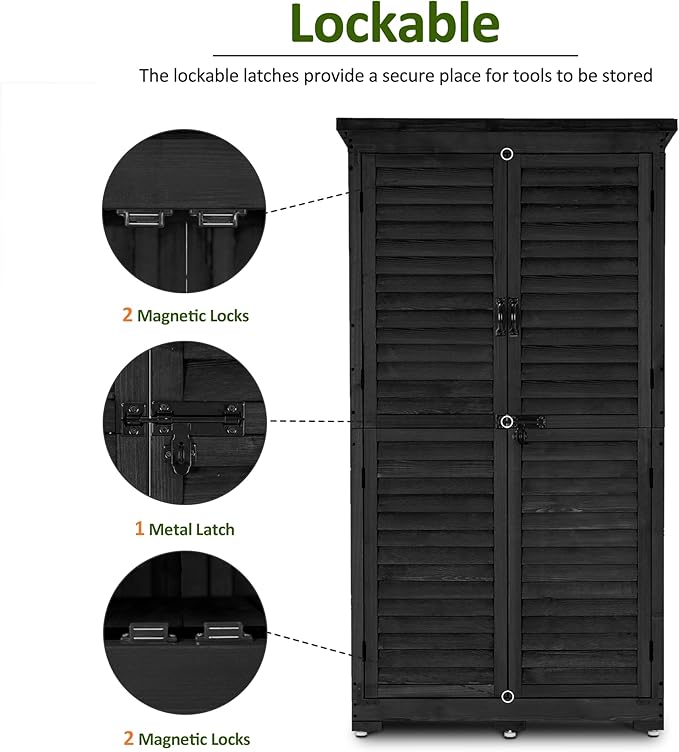 Lockable

The lockable latches provide a secure place for tools to be stored

2 Magnetic Locks

1 Metal Latch

2 Magnetic Locks