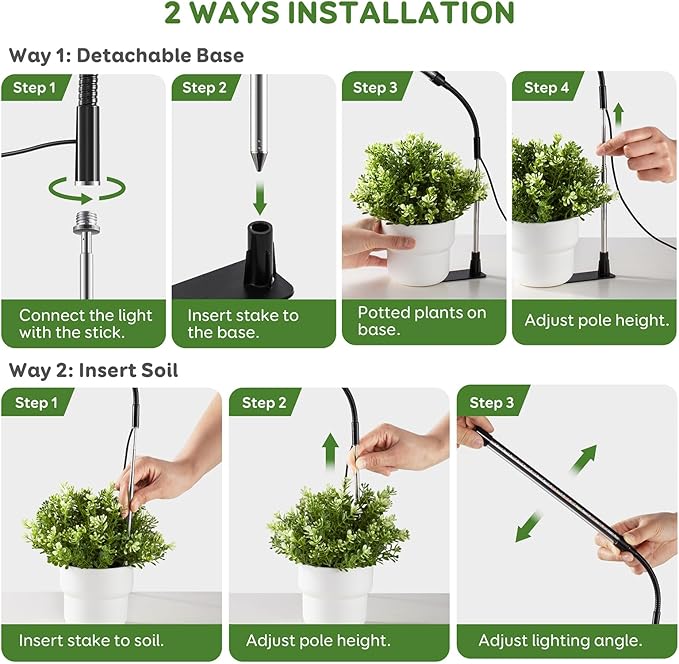 2 WAYS INSTALLATION

Way 1: Detachable Base

Step 1

Connect the light with the stick.

Step 2

Insert stake to the base.

Step 3

Potted plants on base.

Step 4

Adjust pole height.

Way 2: Insert Soil

Step 1

Insert stake to soil.

Step 2

Adjust pole height.

Step 3

Adjust lighting angle.