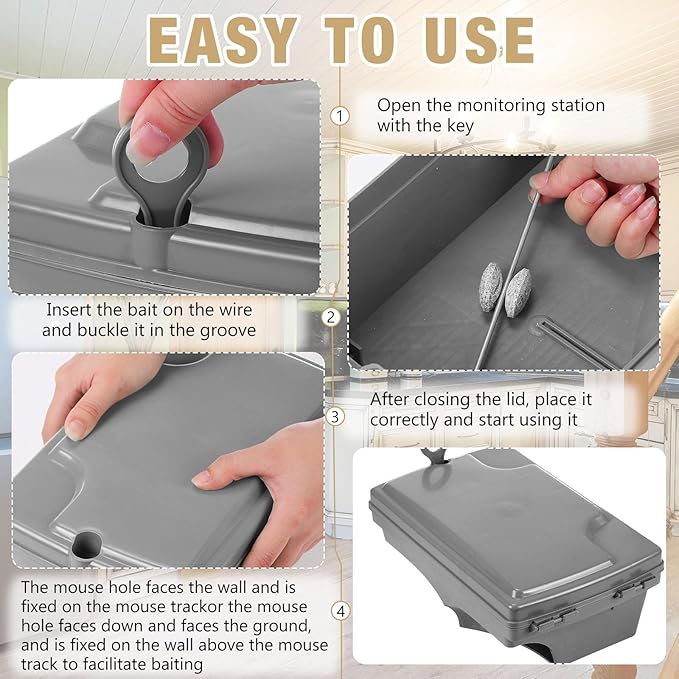 EASY TO USE

1

Open the monitoring station with the key

Insert the bait on the wire and buckle it in the groove

2

3

After closing the lid, place it correctly and start using it

The mouse hole faces the wall and is fixed on the mouse trackor the mouse hole faces down and faces the ground, and is fixed on the wall above the mouse track to facilitate baiting

4