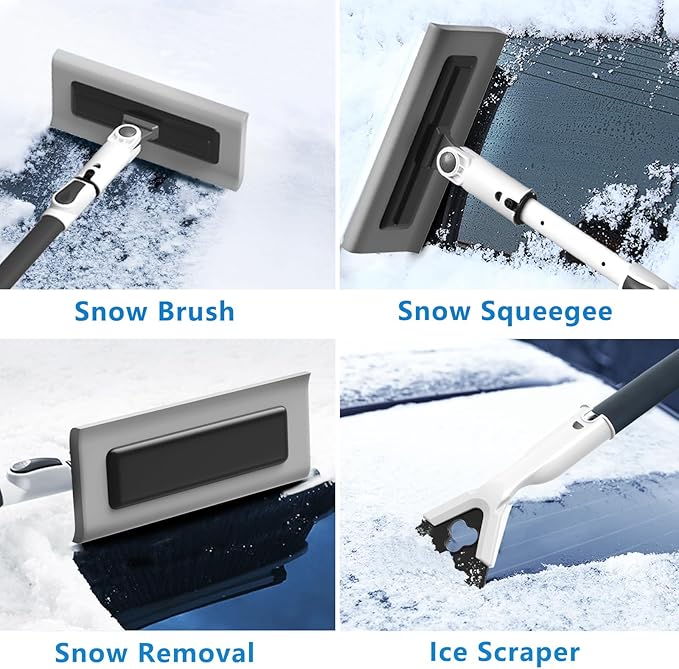 Snow Brush

Snow Squeegee

Snow Removal

Ice Scraper