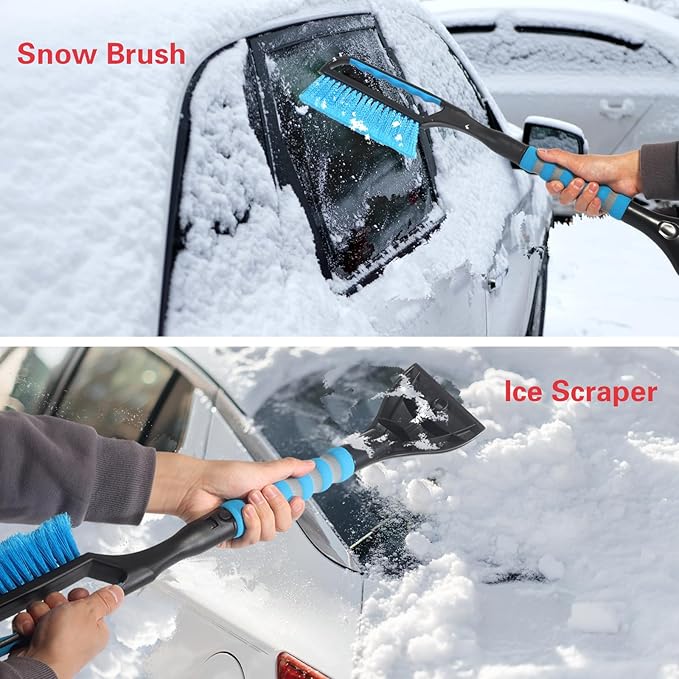 Snow Brush

Ice Scraper