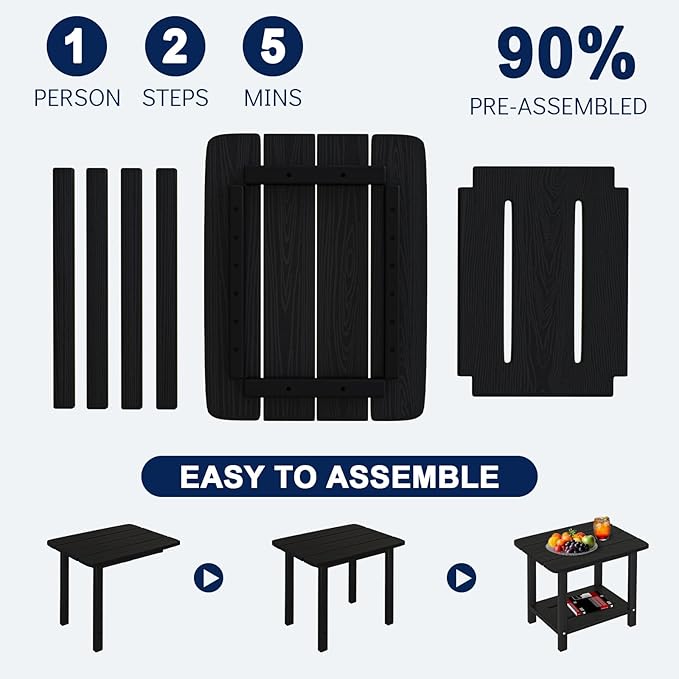 1
PERSON

2
STEPS

5
MINS

90%
PRE-ASSEMBLED

EASY TO ASSEMBLE