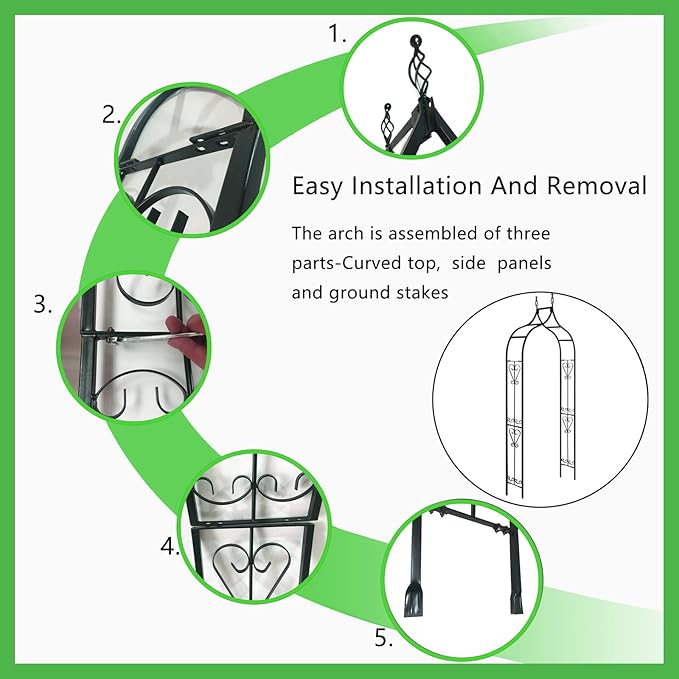 1.

2.

Easy Installation And Removal

The arch is assembled of three parts-Curved top, side panels and ground stakes

3.

4.

5.