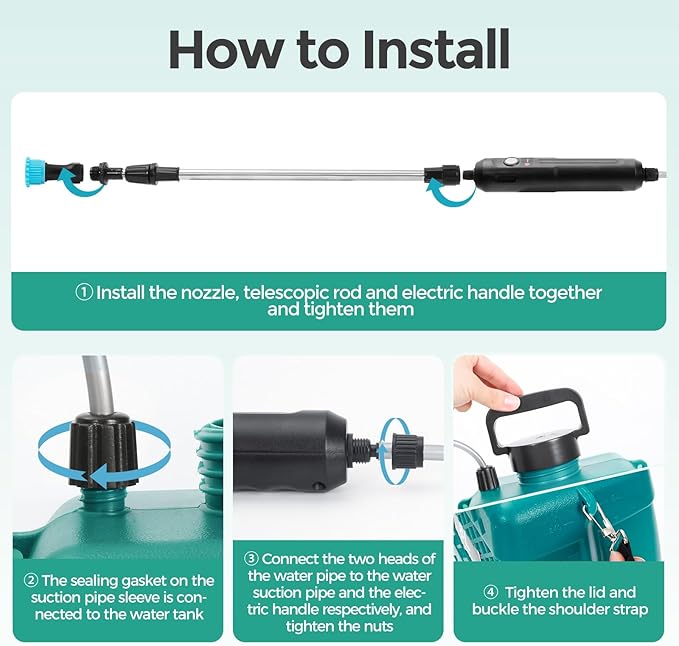 How to Install

① Install the nozzle, telescopic rod and electric handle together and tighten them

② The sealing gasket on the suction pipe sleeve is connected to the water tank

③ Connect the two heads of the water pipe to the water suction pipe and the electric handle respectively, and tighten the nuts

④ Tighten the lid and buckle the shoulder strap