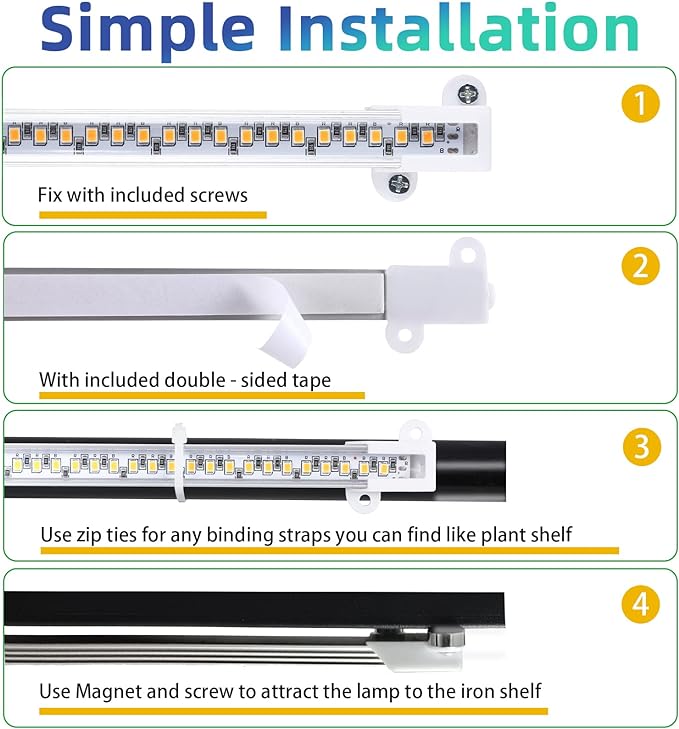 Simple Installation

1

Fix with included screws

2

With included double - sided tape

3

Use zip ties for any binding straps you can find like plant shelf

4

Use Magnet and screw to attract the lamp to the iron shelf