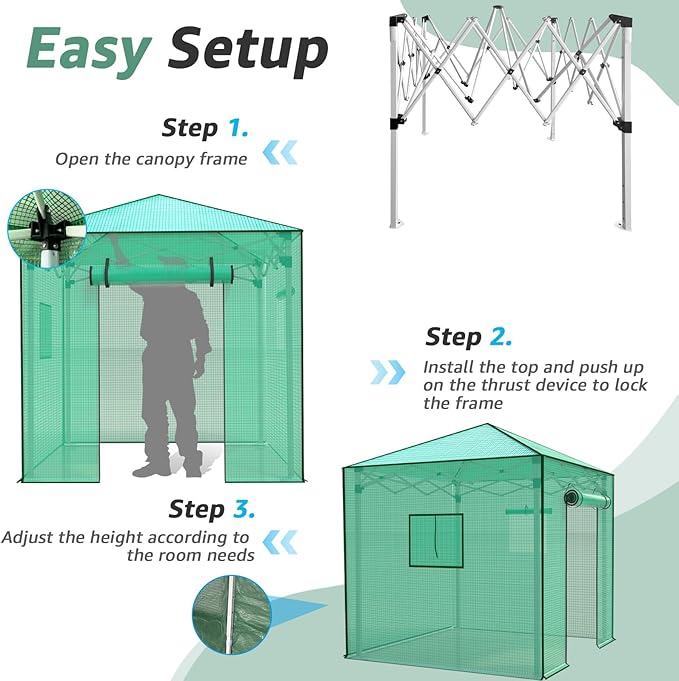 Easy Setup

Step 1.
Open the canopy frame

Step 2.
Install the top and push up on the thrust device to lock the frame

Step 3.
Adjust the height according to the room needs