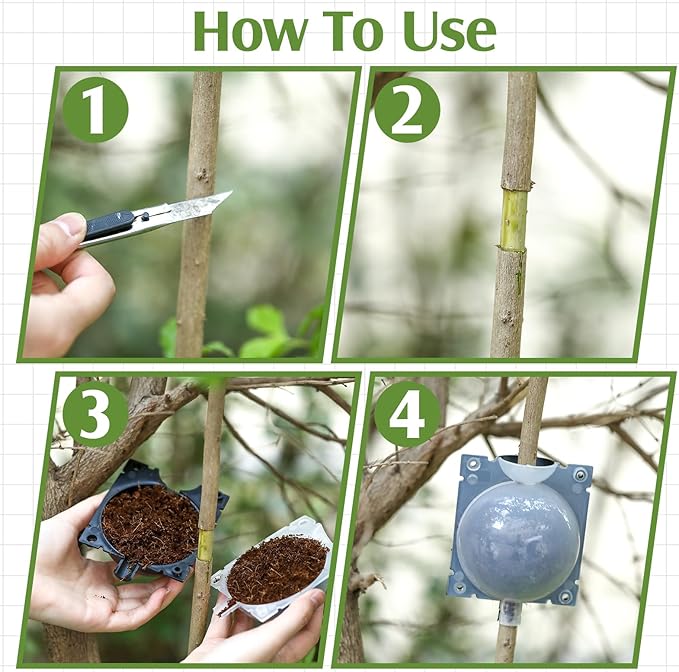 How To Use

1

2

3

4