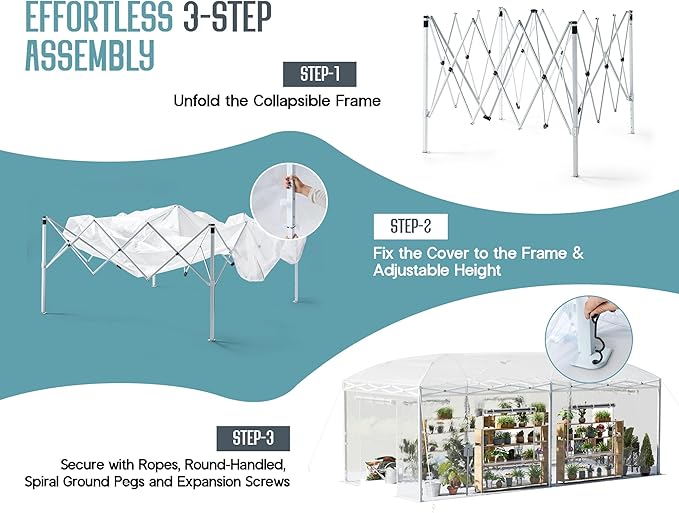 EFFORTLESS 3-STEP ASSEMBLY

STEP-1

Unfold the Collapsible Frame

STEP-2

Fix the Cover to the Frame & Adjustable Height

STEP-3

Secure with Ropes, Round-Handled, Spiral Ground Pegs and Expansion Screws