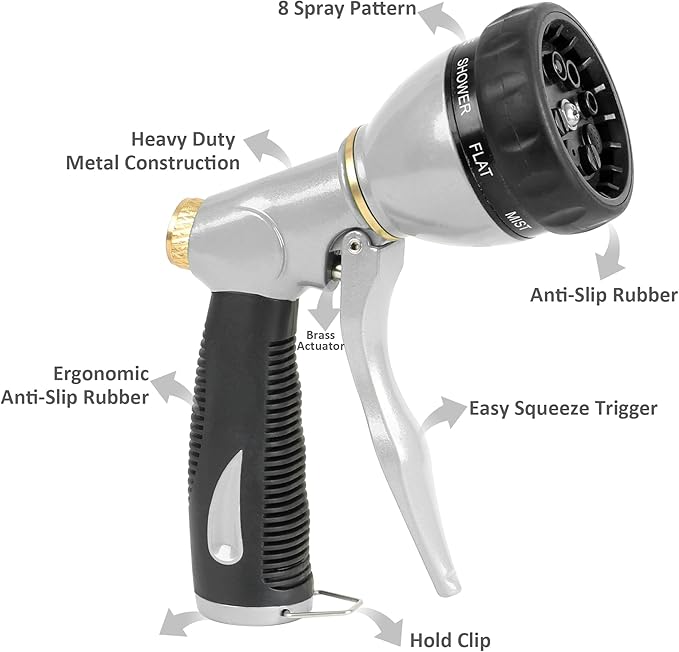 8 Spray Pattern

SHOWER

FLAT

MIST

Heavy Duty
Metal Construction

Anti-Slip Rubber

Brass
Actuator

Ergonomic
Anti-Slip Rubber

Easy Squeeze Trigger

Hold Clip