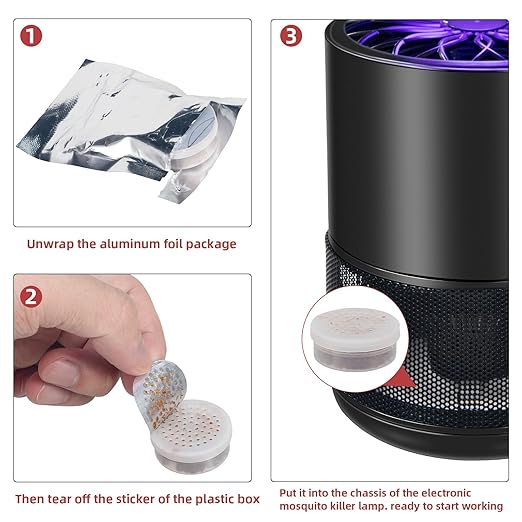 1

Unwrap the aluminum foil package

2

Then tear off the sticker of the plastic box

3

Put it into the chassis of the electronic mosquito killer lamp. ready to start working