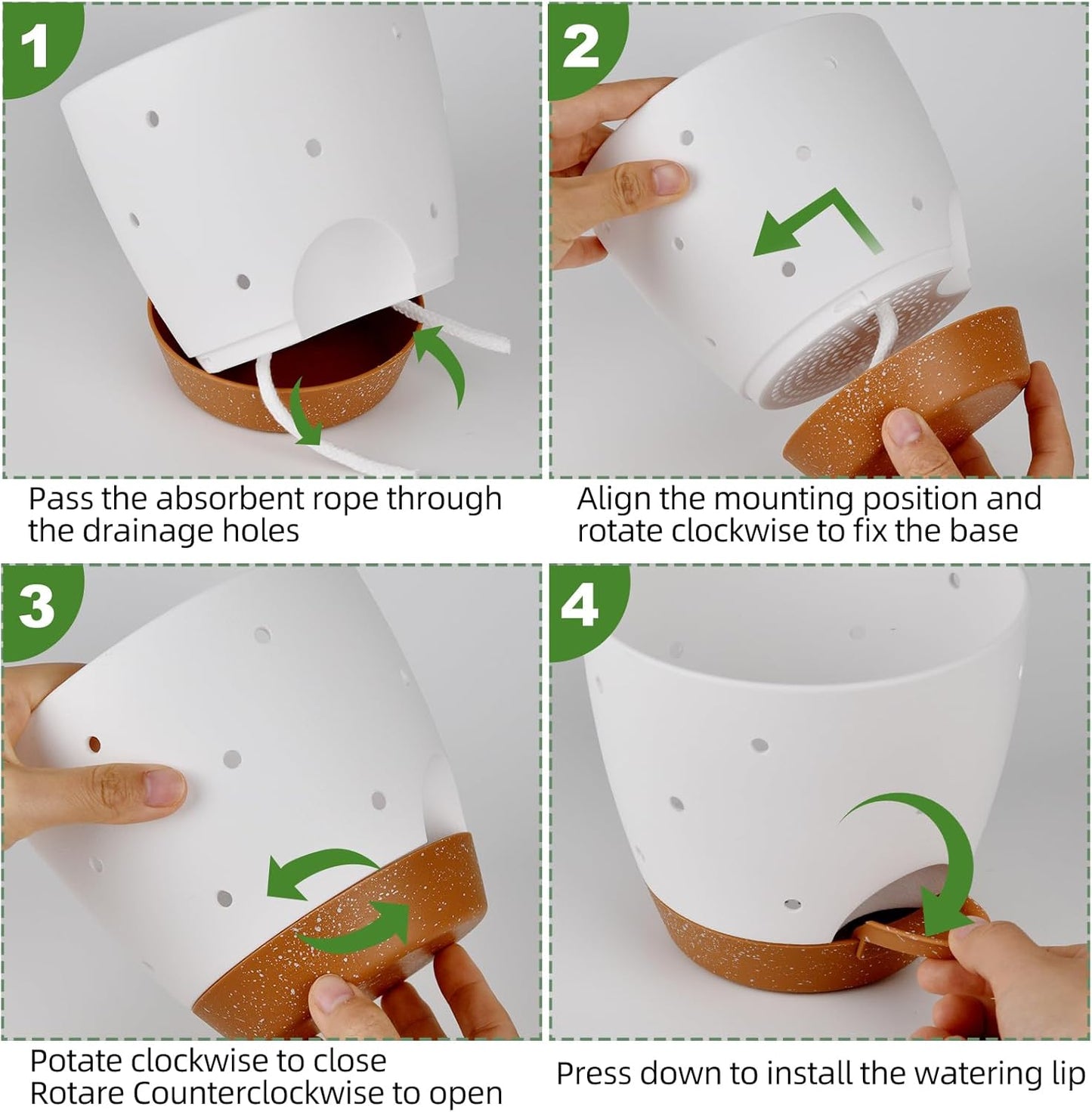 1

Pass the absorbent rope through the drainage holes

2

Align the mounting position and rotate clockwise to fix the base

3

Potate clockwise to close
Rotare Counterclockwise to open

4

Press down to install the watering lip