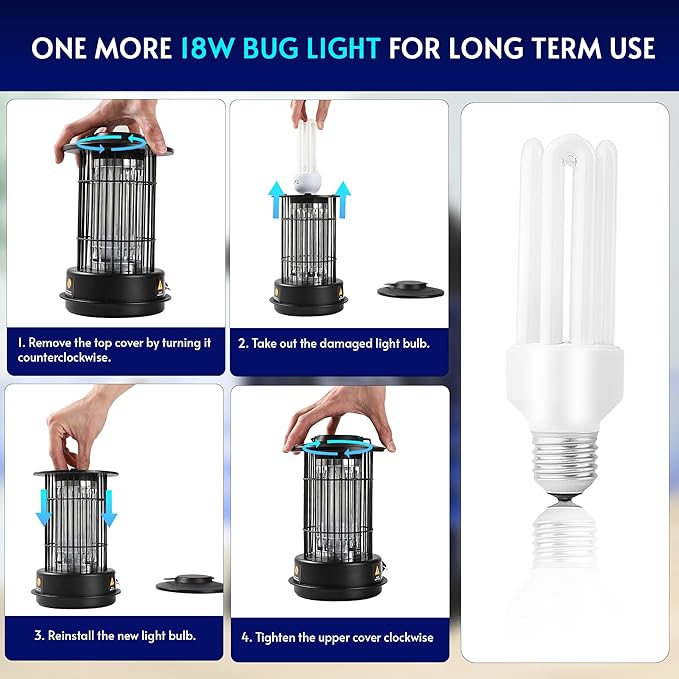 ONE MORE 18W BUG LIGHT FOR LONG TERM USE

1. Remove the top cover by turning it counterclockwise.

2. Take out the damaged light bulb.

3. Reinstall the new light bulb.

4. Tighten the upper cover clockwise