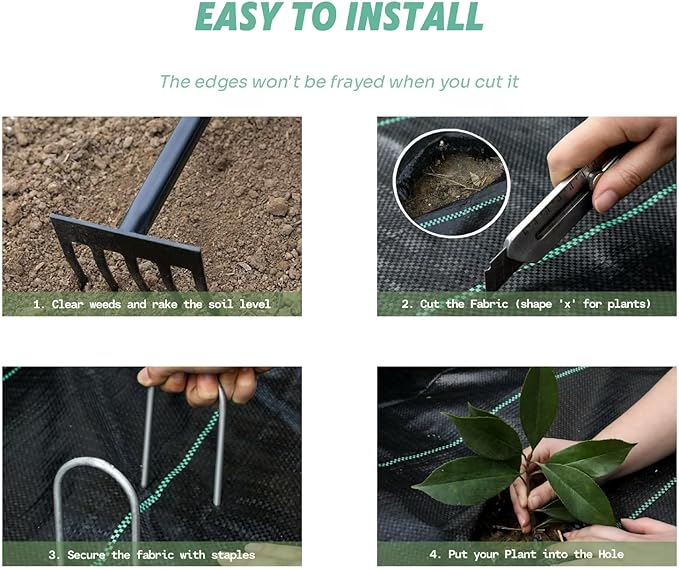 EASY TO INSTALL

The edges won't be frayed when you cut it

1. Clear weeds and rake the soil level

2. Cut the Fabric (shape 'x' for plants)

3. Secure the fabric with staples

4. Put your Plant into the Hole