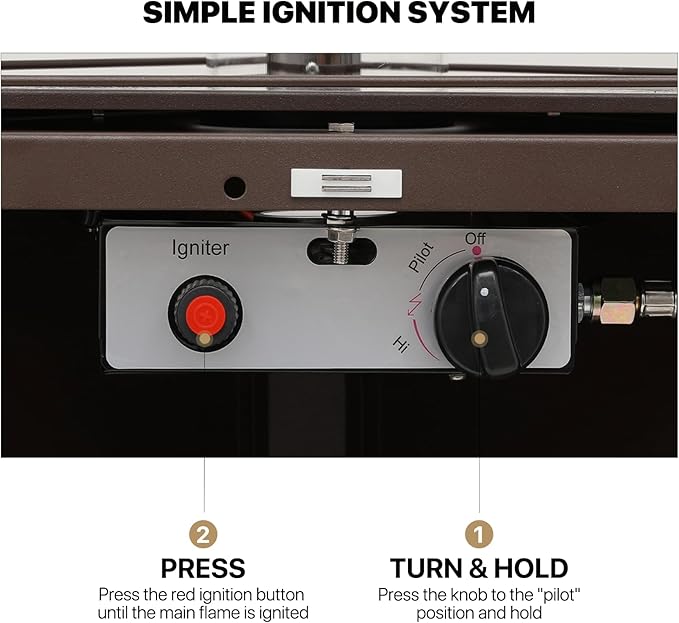 SIMPLE IGNITION SYSTEM

Igniter

Off

Pilot

Hi

2

PRESS

Press the red ignition button until the main flame is ignited

1

TURN & HOLD

Press the knob to the "pilot" position and hold