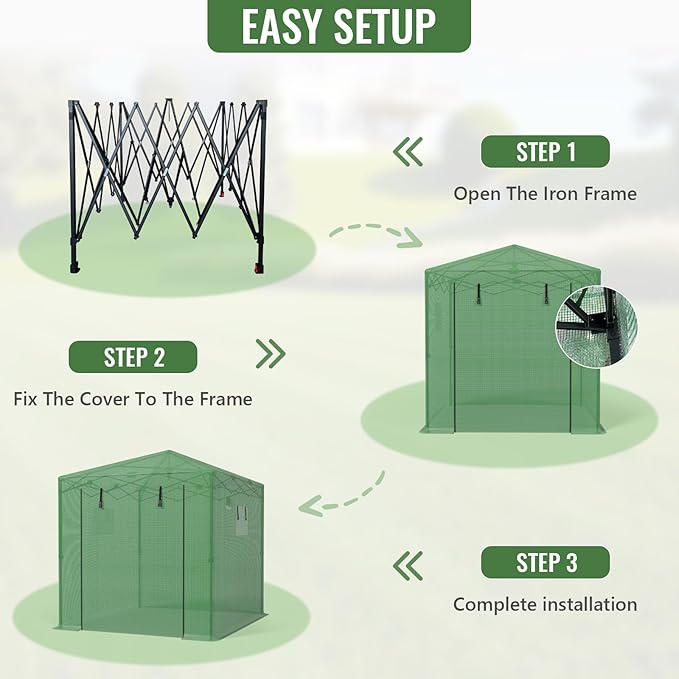 EASY SETUP

STEP 1
Open The Iron Frame

STEP 2
Fix The Cover To The Frame

STEP 3
Complete installation