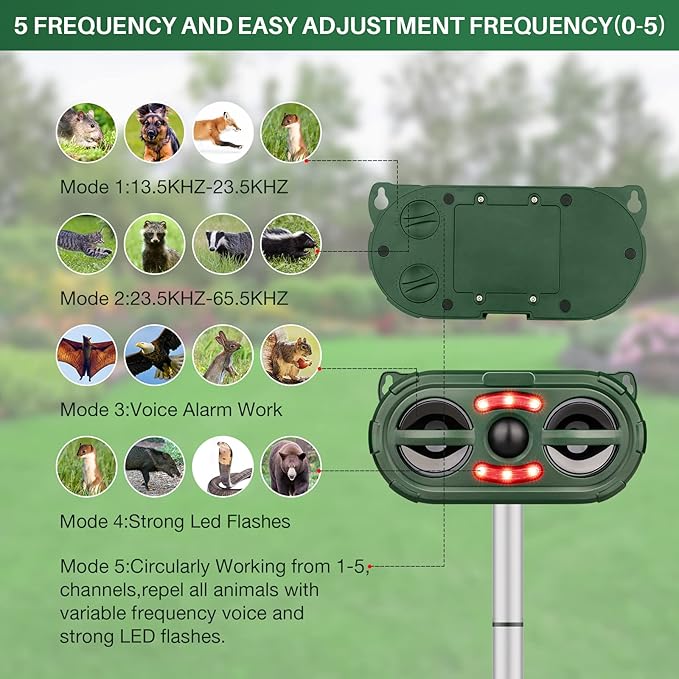 5 FREQUENCY AND EASY ADJUSTMENT FREQUENCY(0-5)

Mode 1:13.5KHZ-23.5KHZ

Mode 2:23.5KHZ-65.5KHZ

Mode 3:Voice Alarm Work

Mode 4:Strong Led Flashes

Mode 5:Circularly Working from 1-5, channels,repel all animals with variable frequency voice and strong LED flashes.