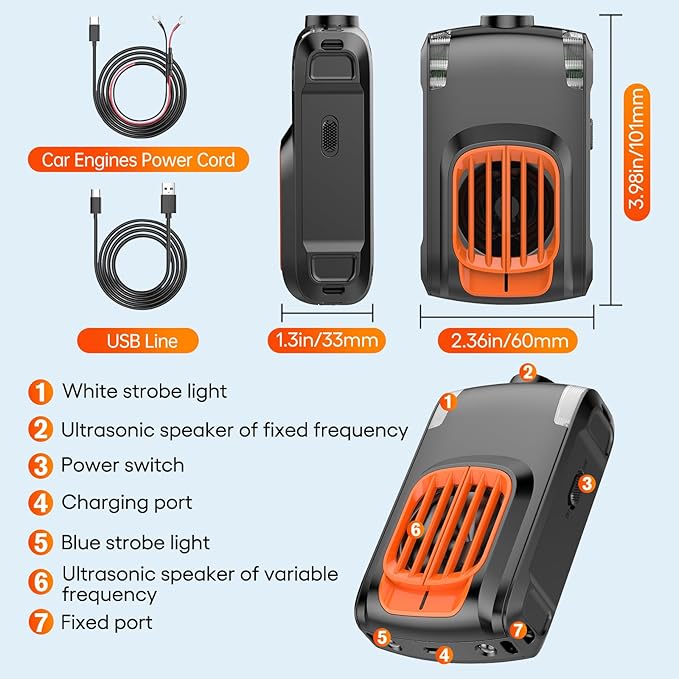 Car Engines Power Cord

USB Line

1.3in/33mm

2.36in/60mm

3.98in/101mm

1 White strobe light
2 Ultrasonic speaker of fixed frequency
3 Power switch
4 Charging port
5 Blue strobe light
6 Ultrasonic speaker of variable frequency
7 Fixed port

2
1
3
6
5
4
7