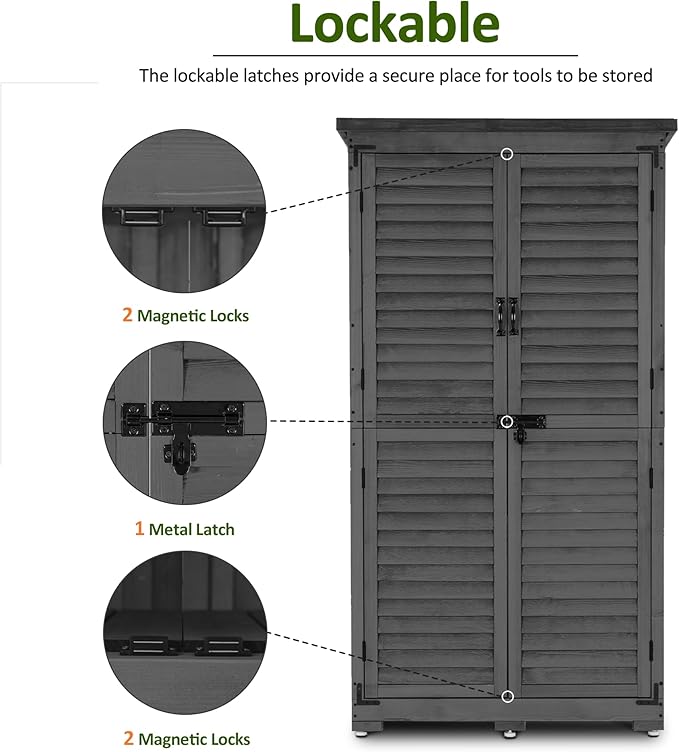 Lockable

The lockable latches provide a secure place for tools to be stored

2 Magnetic Locks

1 Metal Latch

2 Magnetic Locks