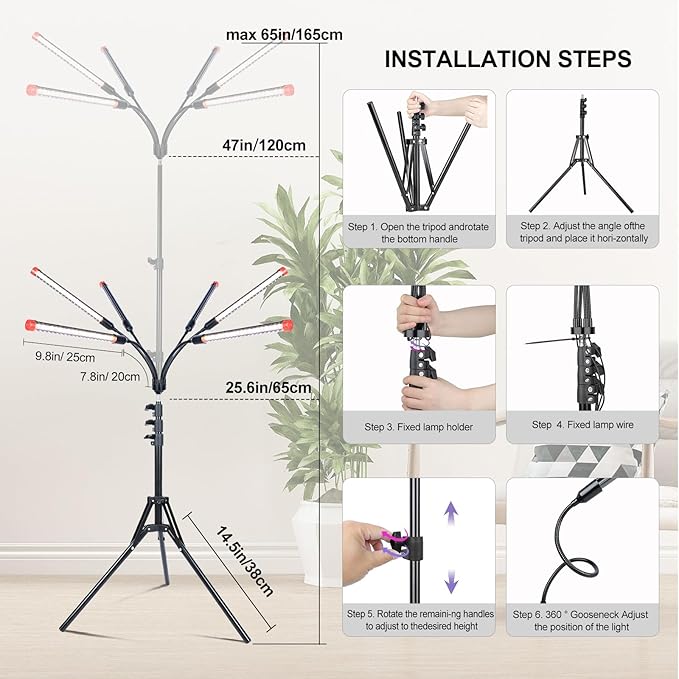 max 65in/165cm

47in/120cm

9.8in/ 25cm

7.8in/ 20cm

25.6in/65cm

14.5in/38cm

INSTALLATION STEPS

Step 1. Open the tripod androtate the bottom handle

Step 2. Adjust the angle ofthe tripod and place it hori-zontally

Step 3. Fixed lamp holder

Step 4. Fixed lamp wire

Step 5. Rotate the remaini-ng handles to adjust to thedesired height

Step 6. 360 ° Gooseneck Adjust the position of the light