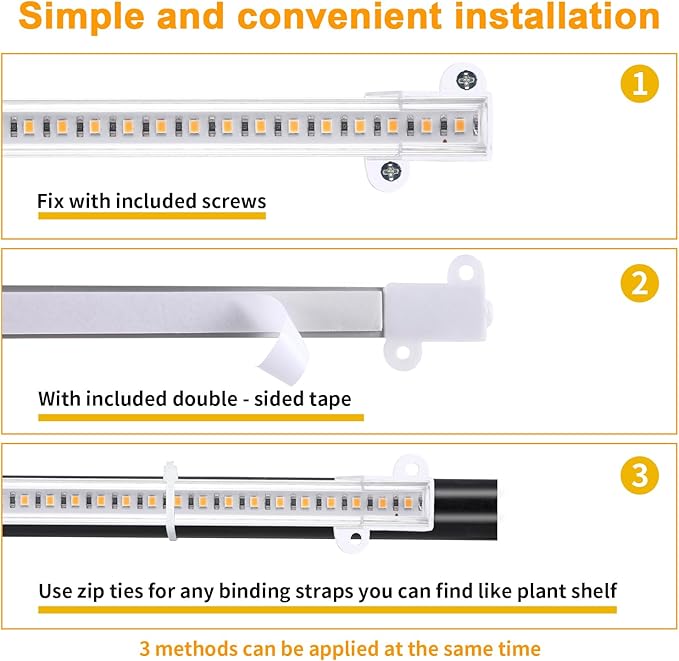 Simple and convenient installation

1

Fix with included screws

2

With included double - sided tape

3

Use zip ties for any binding straps you can find like plant shelf

3 methods can be applied at the same time