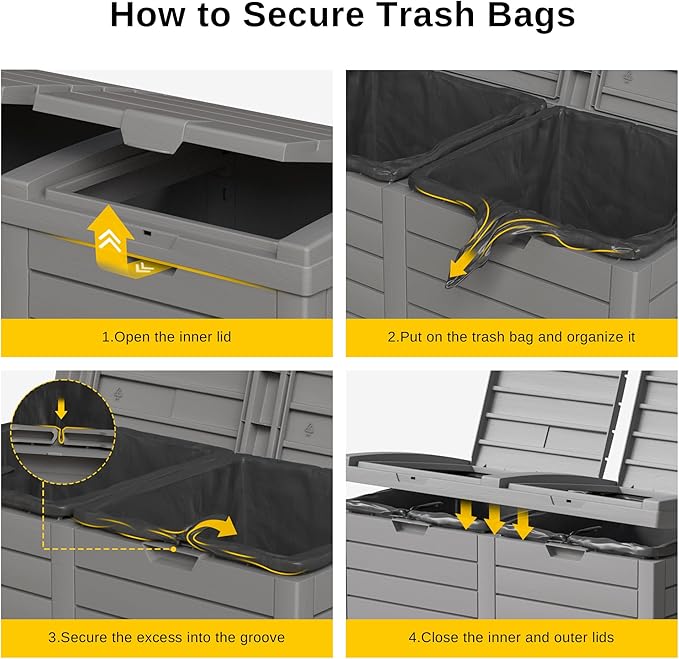 How to Secure Trash Bags

1.Open the inner lid

2.Put on the trash bag and organize it

3.Secure the excess into the groove

4.Close the inner and outer lids