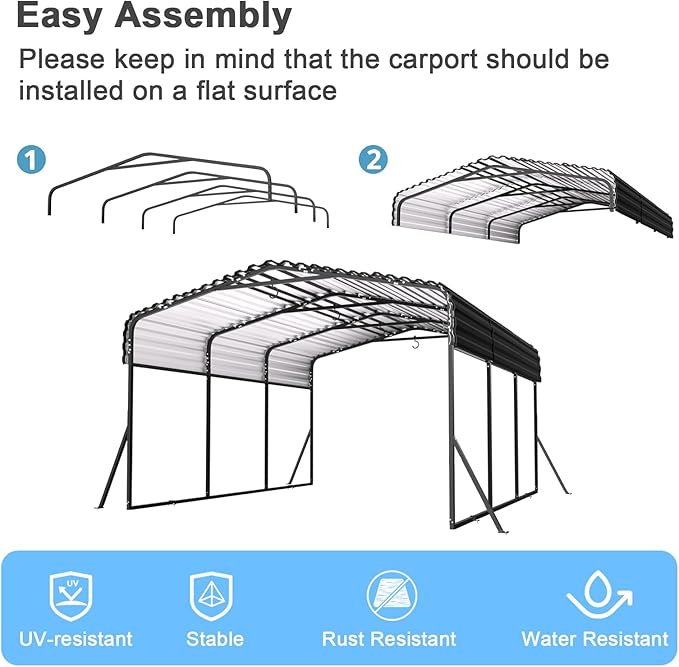 Easy Assembly

Please keep in mind that the carport should be installed on a flat surface

1

2

UV

UV-resistant

Stable

Rust Resistant

Water Resistant