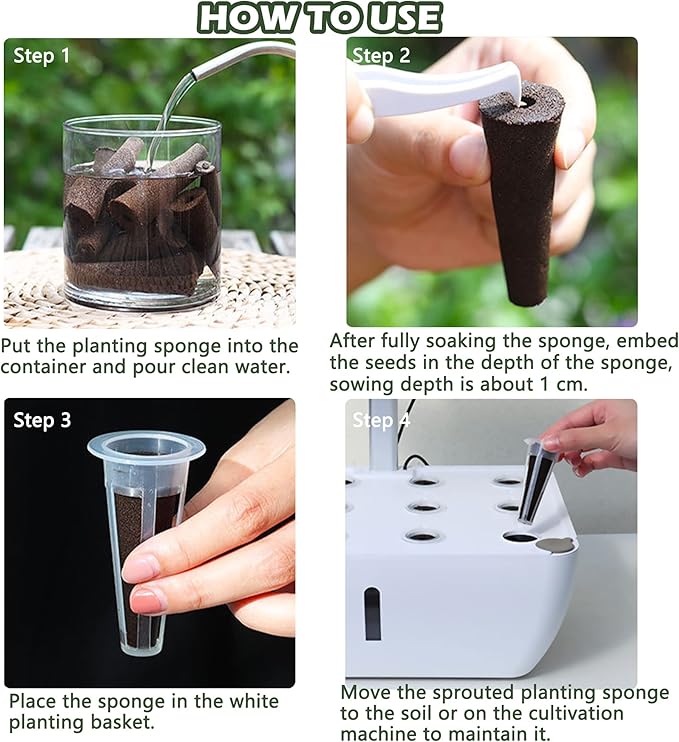 HOW TO USE

Step 1

Put the planting sponge into the container and pour clean water.

Step 2

After fully soaking the sponge, embed the seeds in the depth of the sponge, sowing depth is about 1 cm.

Step 3

Place the sponge in the white planting basket.

Step 4

Move the sprouted planting sponge to the soil or on the cultivation machine to maintain it.