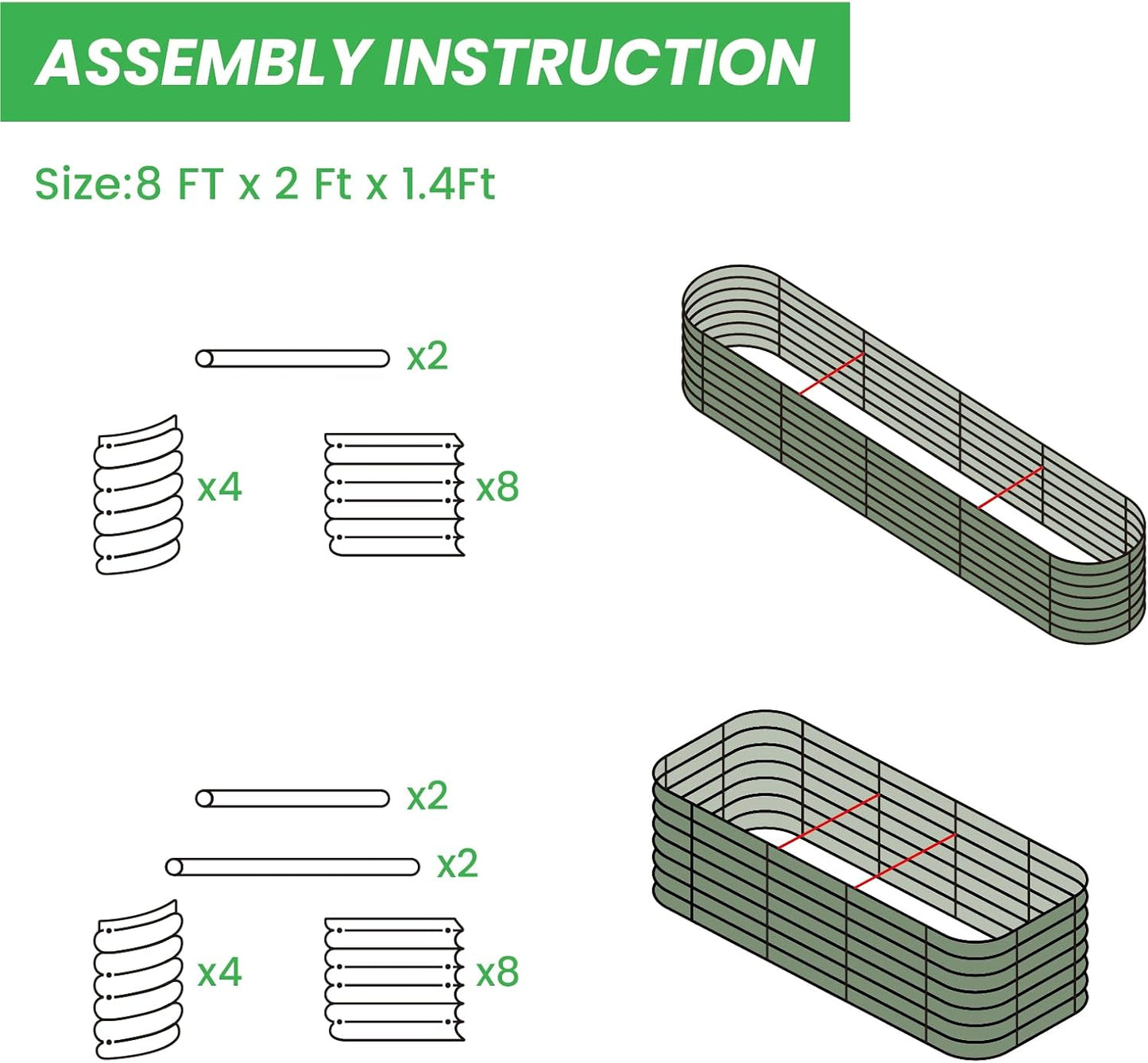 ASSEMBLY INSTRUCTION

Size:8 FT x 2 Ft x 1.4Ft

x2

x4

x8

x2

x2

x4

x8