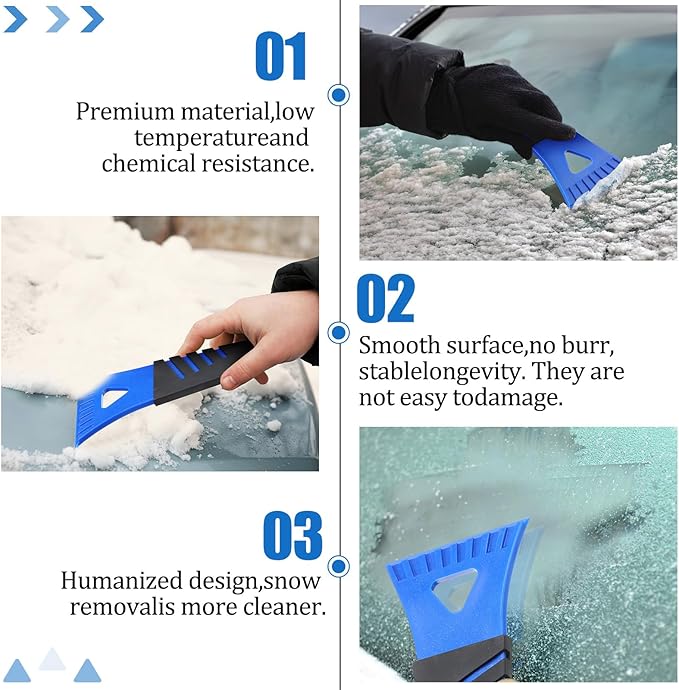 01

Premium material,low temperatureand chemical resistance.

02

Smooth surface,no burr, stablelongevity. They are not easy todamage.

03

Humanized design,snow removalis more cleaner.