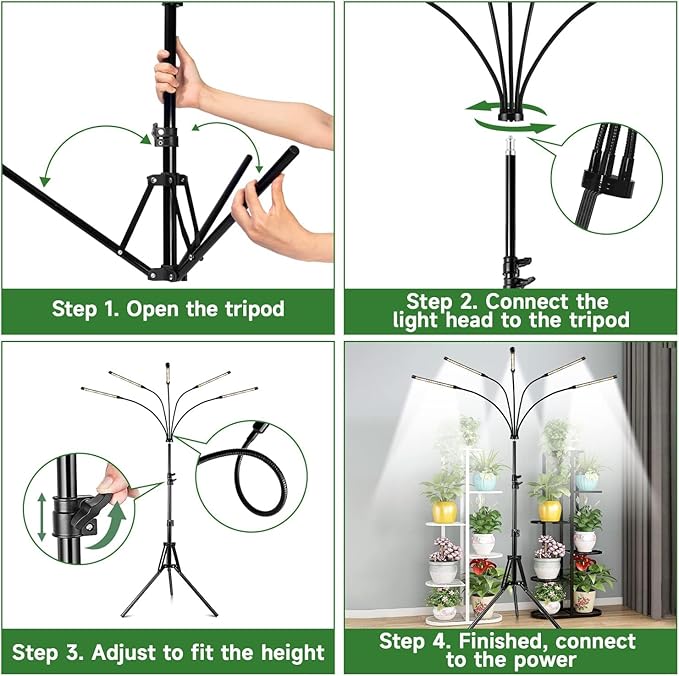 Step 1. Open the tripod

Step 2. Connect the light head to the tripod

Step 3. Adjust to fit the height

Step 4. Finished, connect to the power