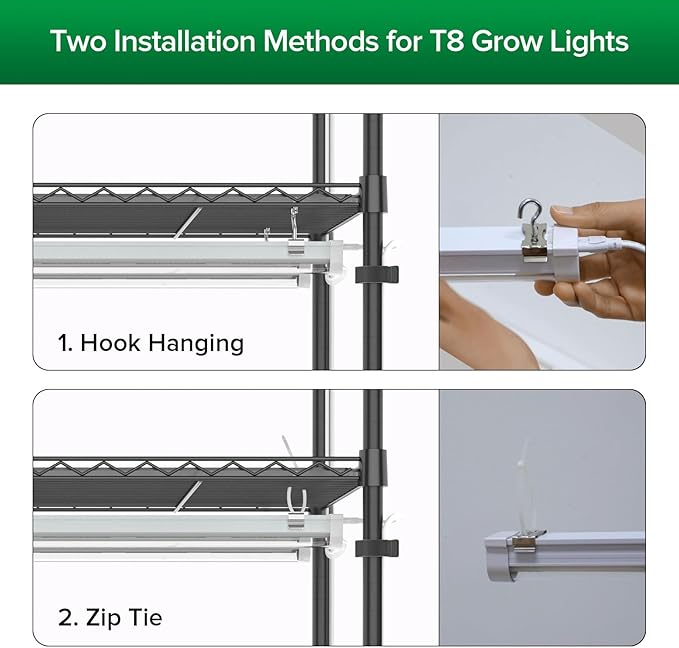 Two Installation Methods for T8 Grow Lights

1. Hook Hanging

2. Zip Tie