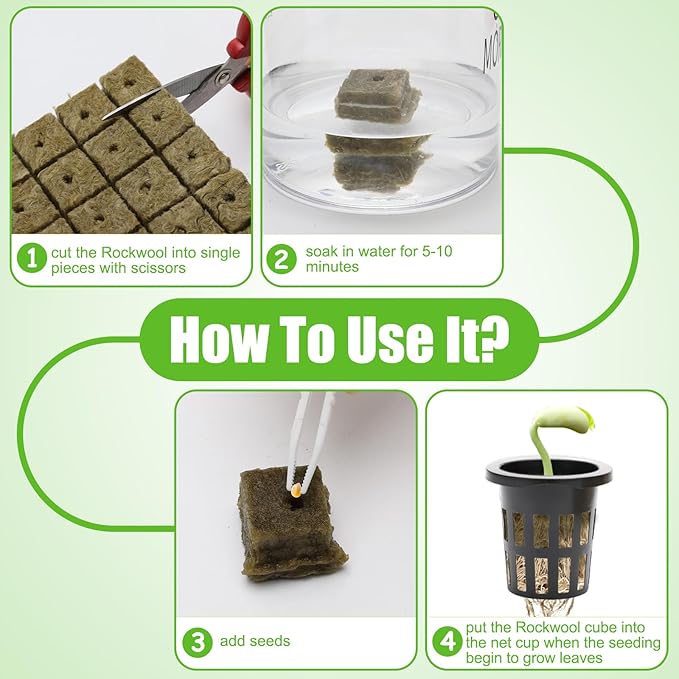 1 cut the Rockwool into single pieces with scissors

2 soak in water for 5-10 minutes

How To Use It?

3 add seeds

4 put the Rockwool cube into the net cup when the seeding begin to grow leaves