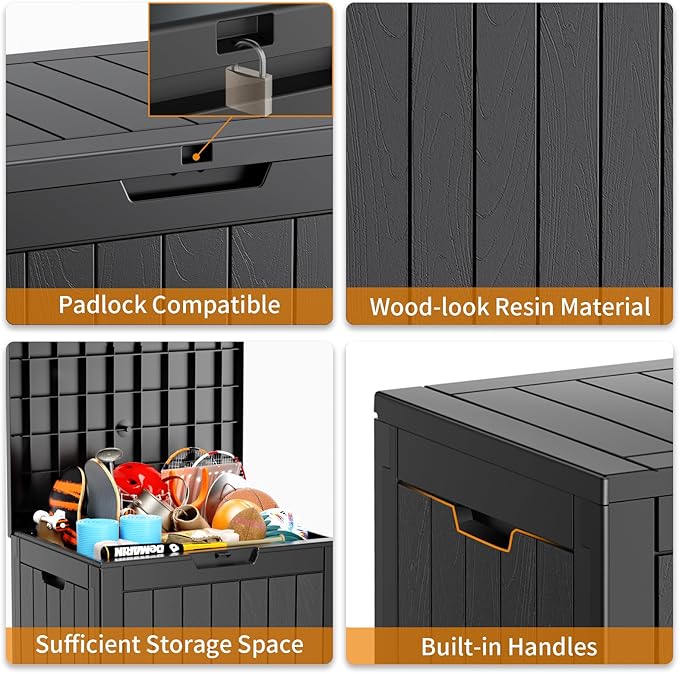 Padlock Compatible

Wood-look Resin Material

Sufficient Storage Space

Built-in Handles