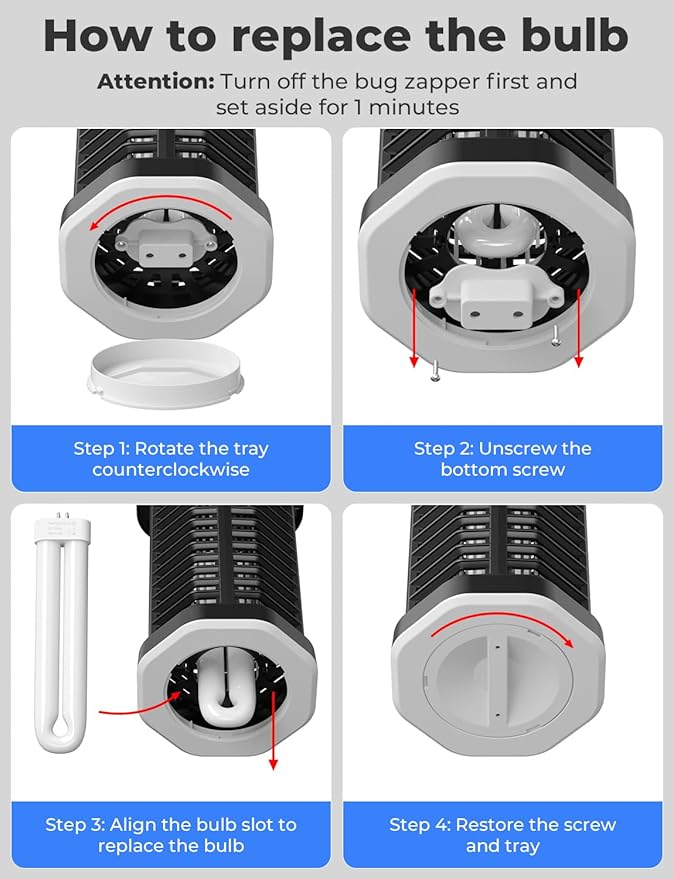 How to replace the bulb

Attention: Turn off the bug zapper first and set aside for 1 minutes

Step 1: Rotate the tray counterclockwise

Step 2: Unscrew the bottom screw

Step 3: Align the bulb slot to replace the bulb

Step 4: Restore the screw and tray