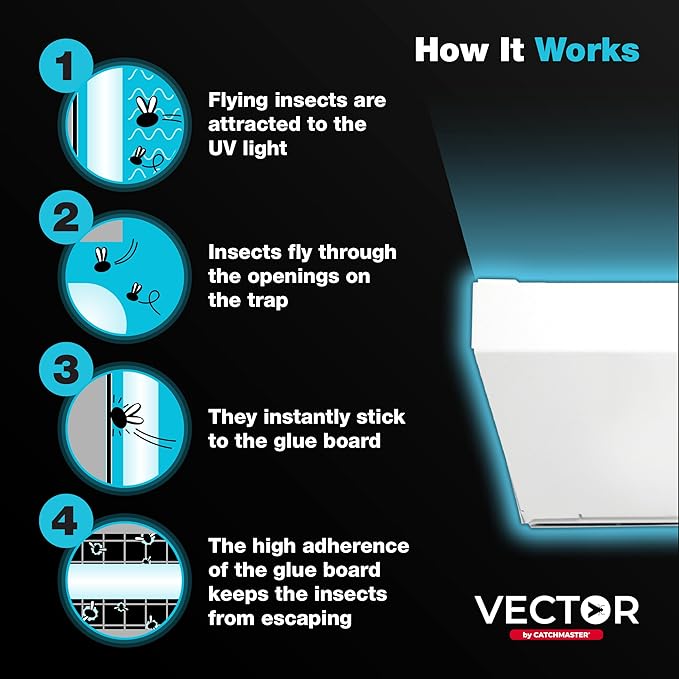 How It Works

1

Flying insects are attracted to the UV light

2

Insects fly through the openings on the trap

3

They instantly stick to the glue board

4

The high adherence of the glue board keeps the insects from escaping

VECTOR
by CATCHMASTER