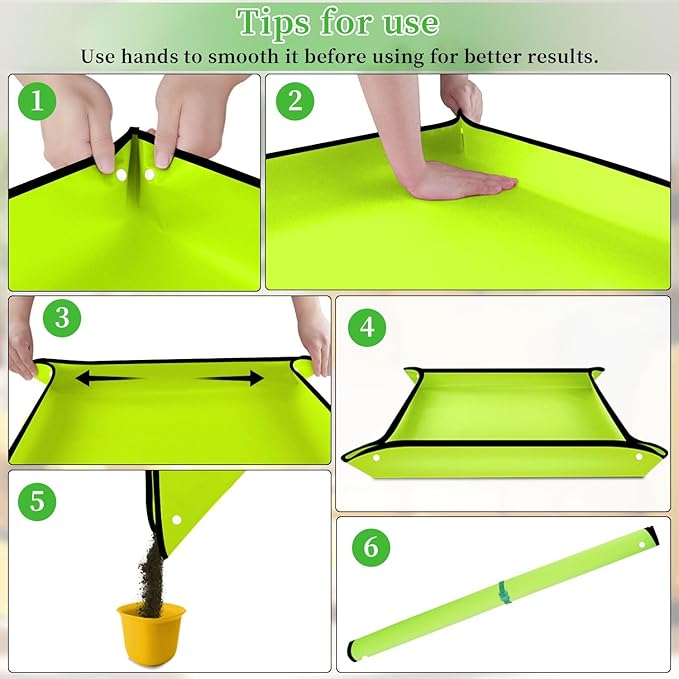 Tips for use
Use hands to smooth it before using for better results.

1

2

3

4

5

6