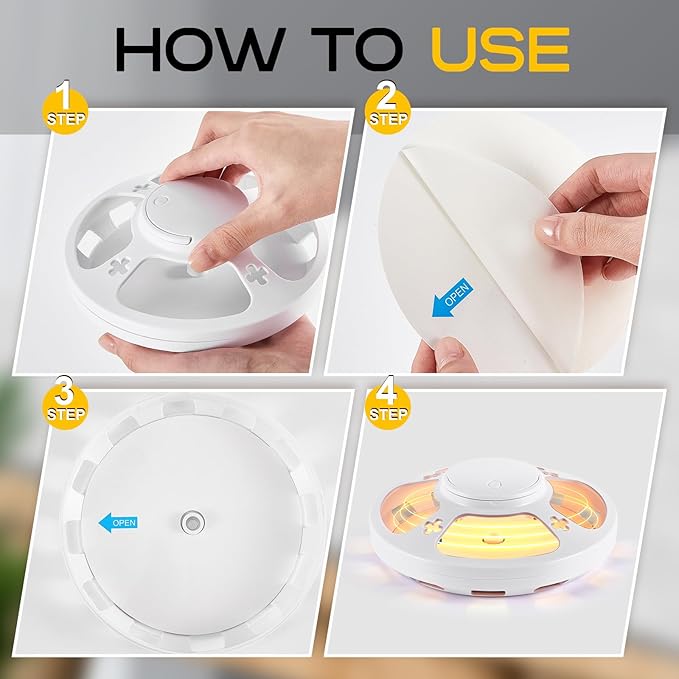 HOW TO USE

1 STEP

2 STEP

OPEN

3 STEP

OPEN

4 STEP