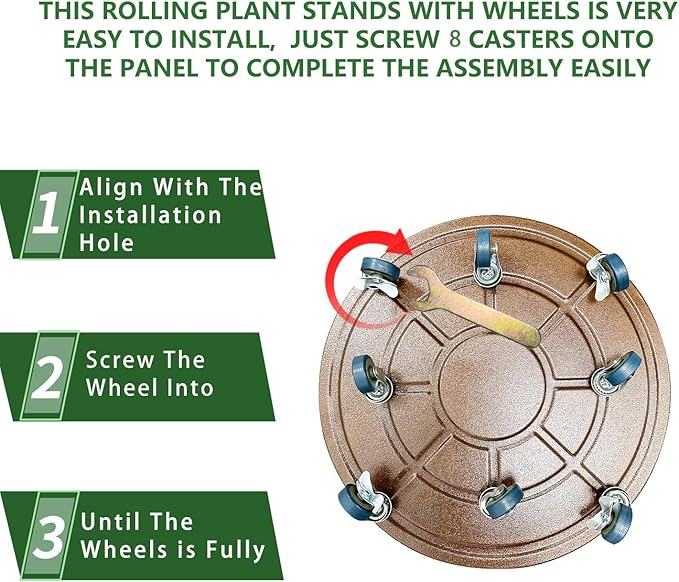 THIS ROLLING PLANT STANDS WITH WHEELS IS VERY EASY TO INSTALL, JUST SCREW 8 CASTERS ONTO THE PANEL TO COMPLETE THE ASSEMBLY EASILY

1 Align With The Installation Hole

2 Screw The Wheel Into

3 Until The Wheels is Fully