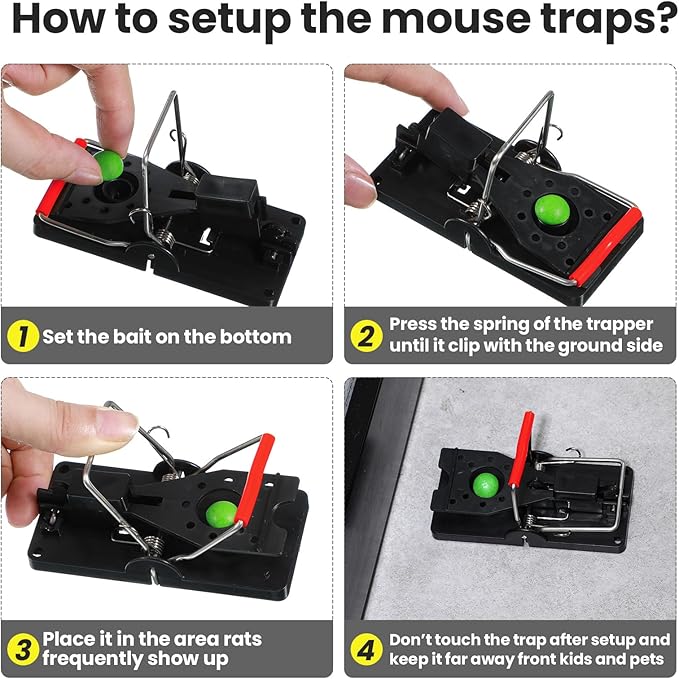 How to setup the mouse traps?

1 Set the bait on the bottom

2 Press the spring of the trapper until it clip with the ground side

3 Place it in the area rats frequently show up

4 Don't touch the trap after setup and keep it far away front kids and pets