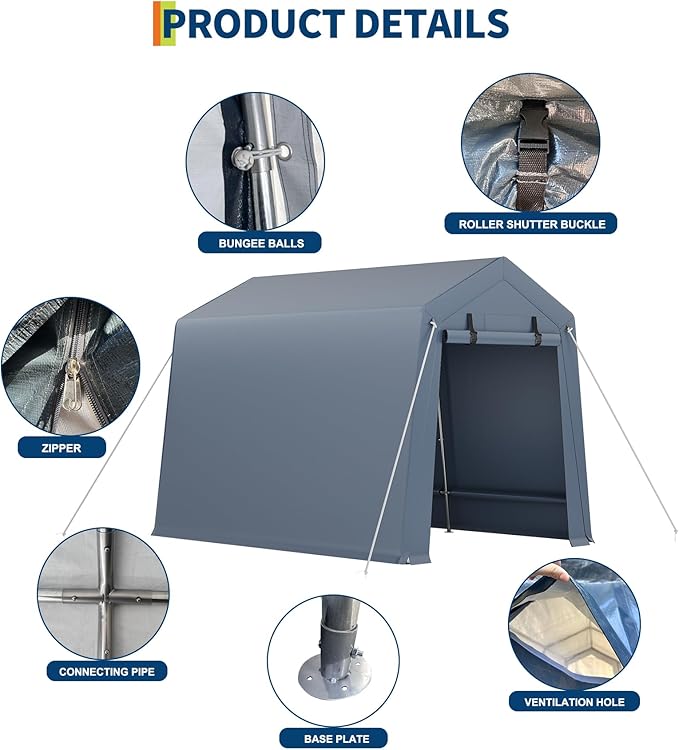 PRODUCT DETAILS

BUNGEE BALLS

ROLLER SHUTTER BUCKLE

ZIPPER

CONNECTING PIPE

BASE PLATE

VENTILATION HOLE