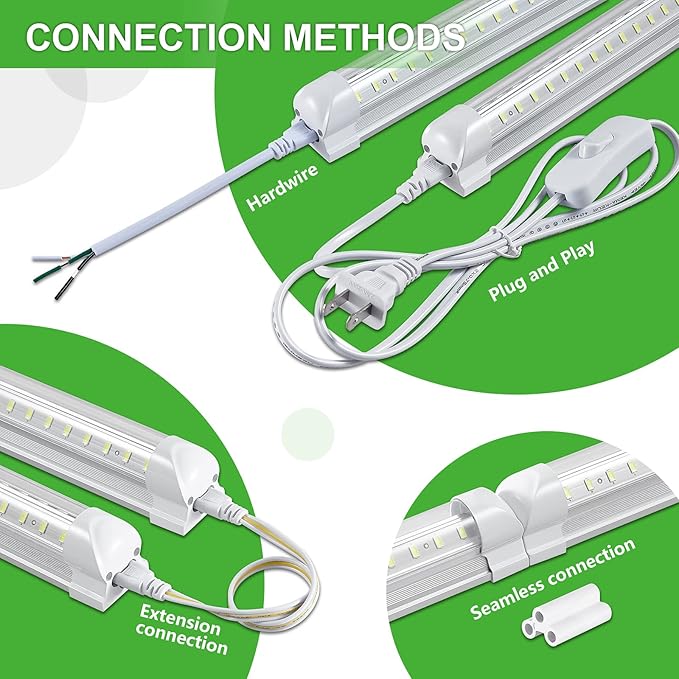 CONNECTION METHODS

Hardwire

Plug and Play

Extension connection

Seamless connection