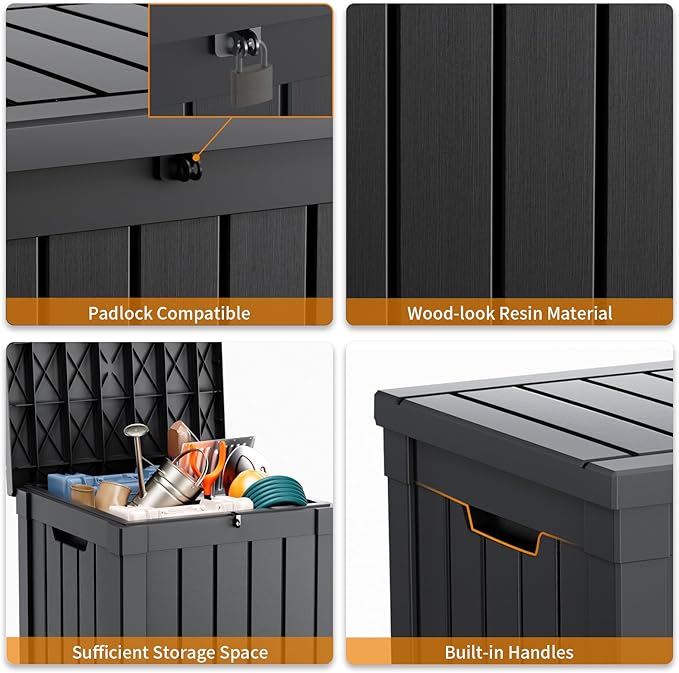 Padlock Compatible

Wood-look Resin Material

Sufficient Storage Space

Built-in Handles